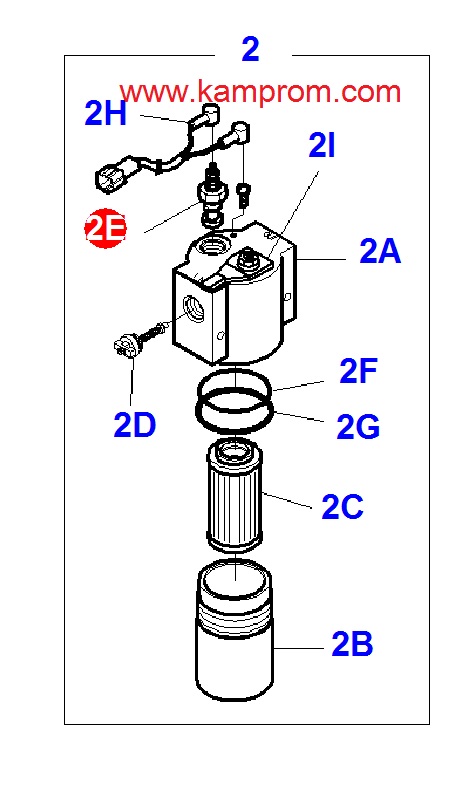 2
www.kamprom.com
2H
2I
2E
2A
2D
2F
2G
2C
2B