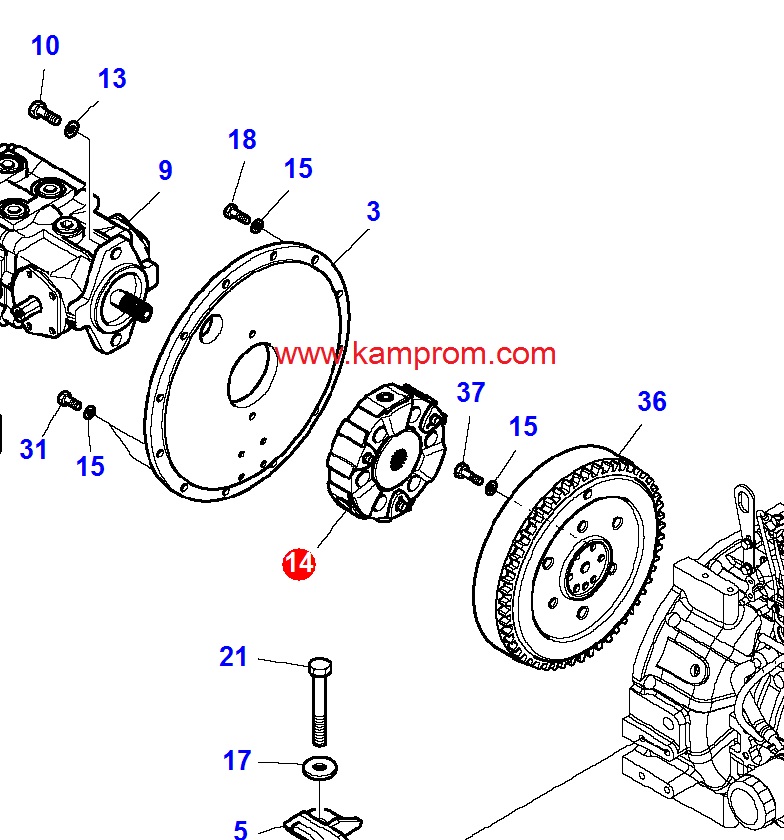 10
13
18
15
9
3
www.kamprom.com
37
36
15
31
15
14
21
17
5