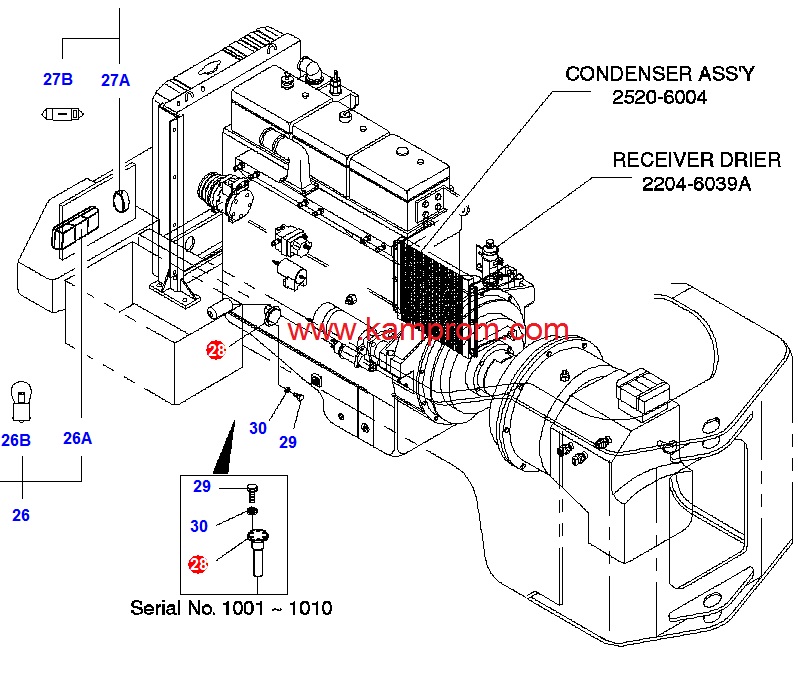 27B 27A

CONDENSER ASS'Y
2520-6004

RECEIVER DRIER
2204-6039A

www.kamprom.com

28

30 29

26B 26A

26

29

30

28

Serial No. 1001 ~ 1010