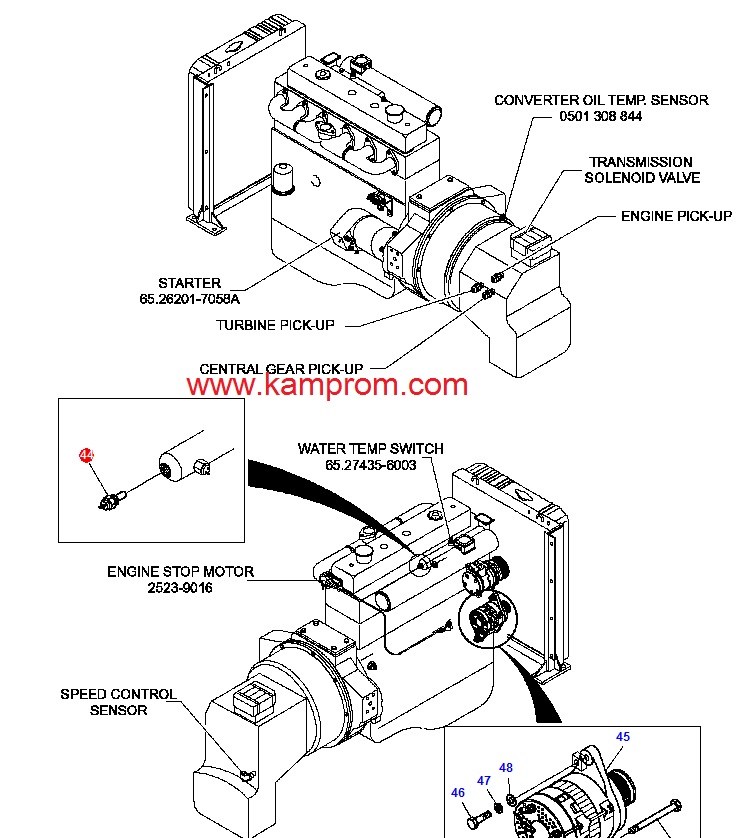 CONVERTER OIL TEMP. SENSOR
0501 308 844

TRANSMISSION
SOLENOID VALVE

ENGINE PICK-UP

STARTER
65.26201-7058A

TURBINE PICK-UP

CENTRAL GEAR PICK-UP

www.kamprom.com

44

WATER TEMP SWITCH
65.27435-6003

ENGINE STOP MOTOR
2523-9016

SPEED CONTROL
SENSOR

45
48
47
46