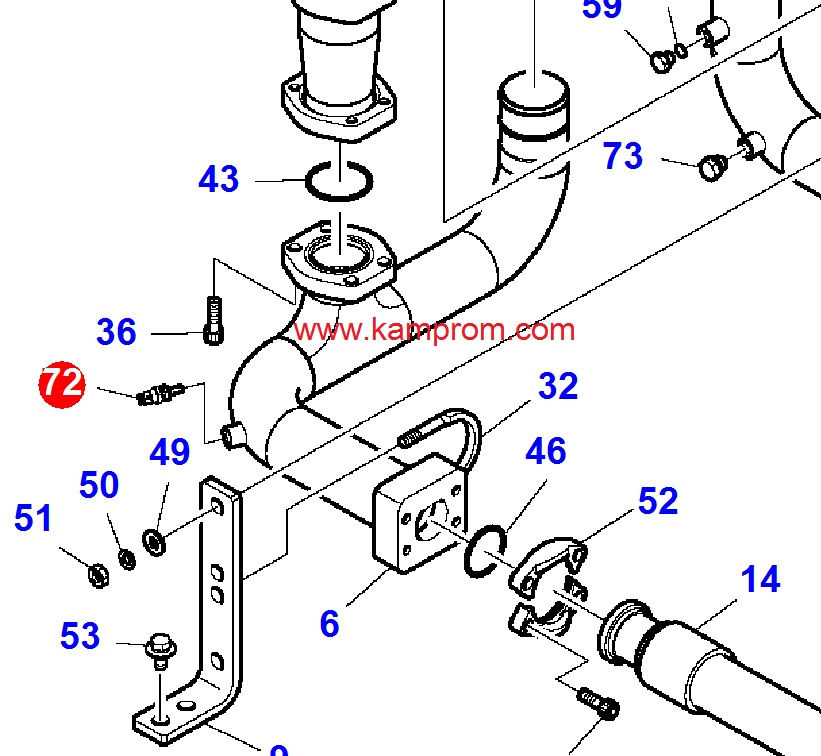 59
73
43
36
www.kamprom.com
72
32
49
46
50
51
52
14
6
53
9