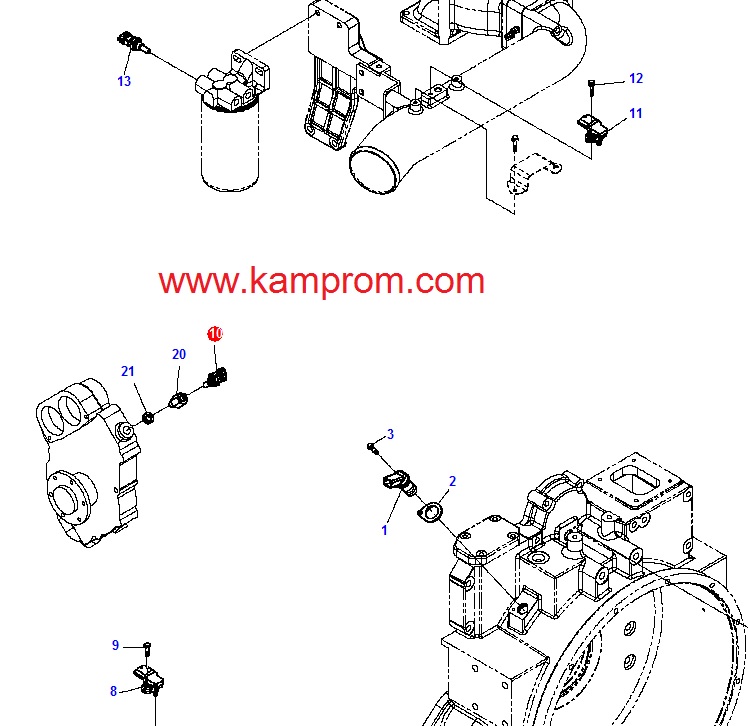 13

12

11

www.kamprom.com

10

20

21

3

2

1

9

8