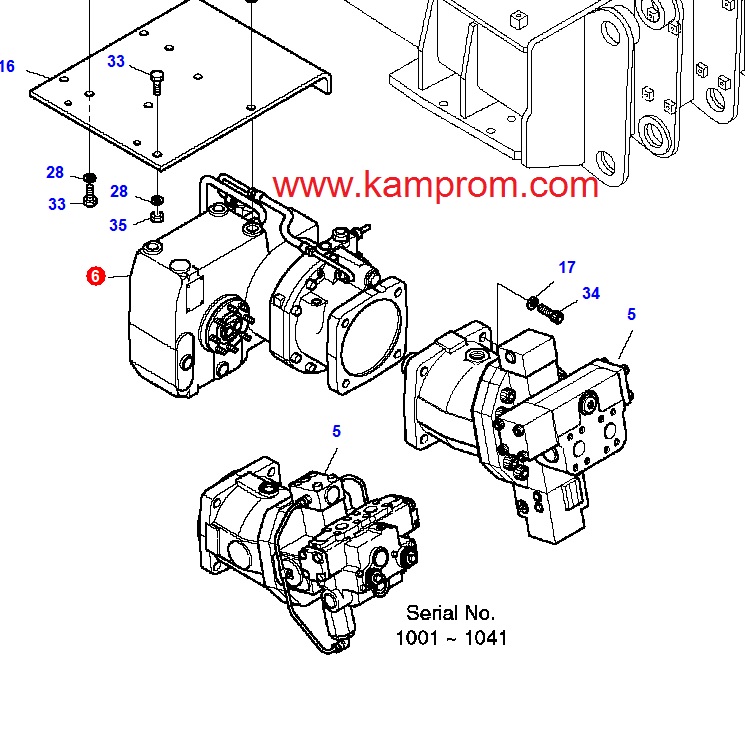 16
33
28
33
28
35
www.kamprom.com
6
17
34
5
5
Serial No.
1001 ~ 1041