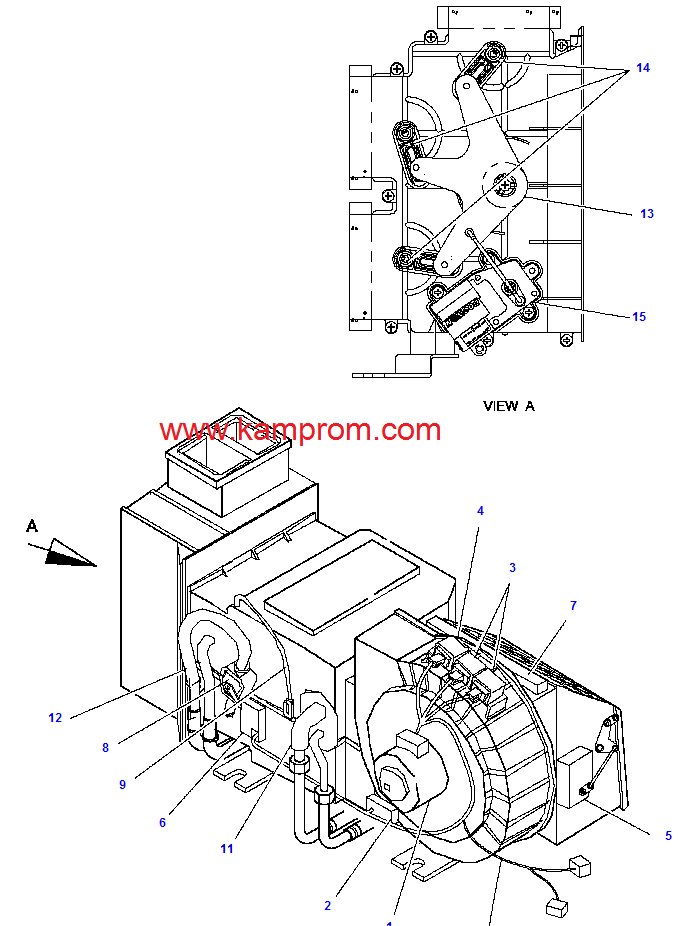 14
13
15
VIEW A
www.kamprom.com
A
4
3
7
12
8
9
6
11
5
2
1