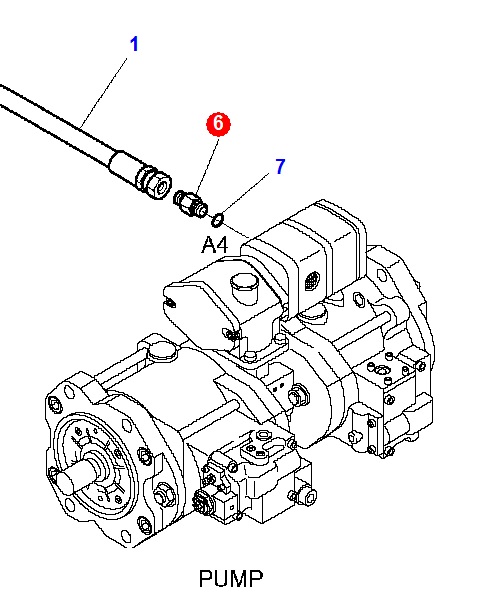 1

6

7

A4

PUMP