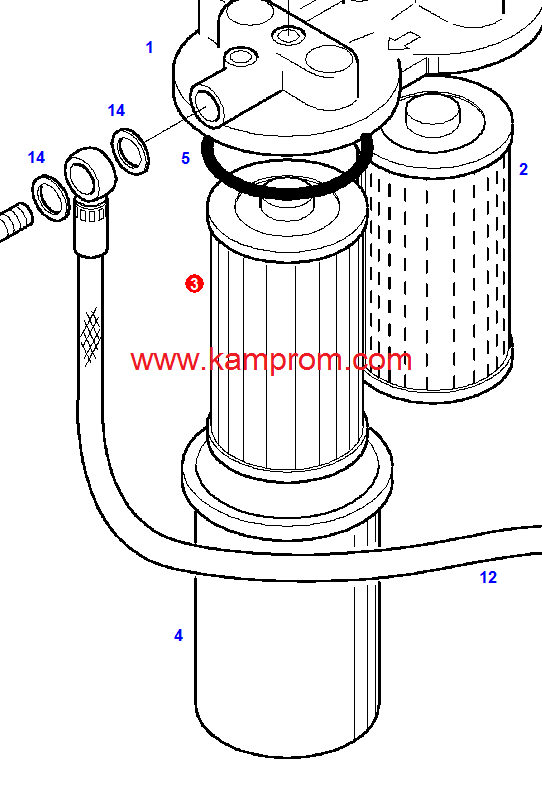 1
14
14
5
2
3
www.kamprom.com
12
4