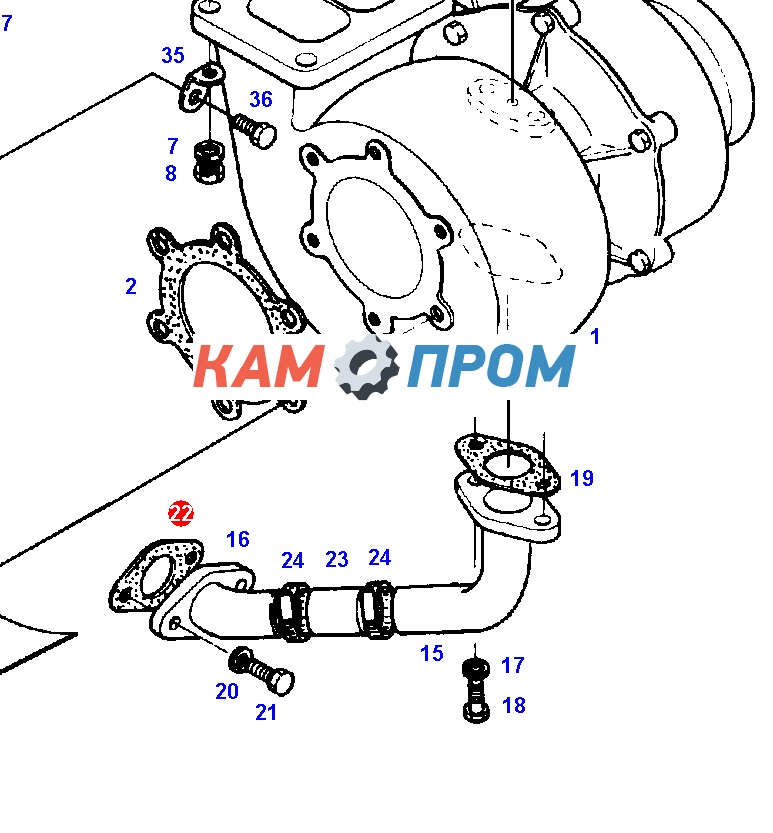 7
35
36
7
8
2
1
КАМ ПРОМ
19
22
16
24
23
24
15
17
18
20
21