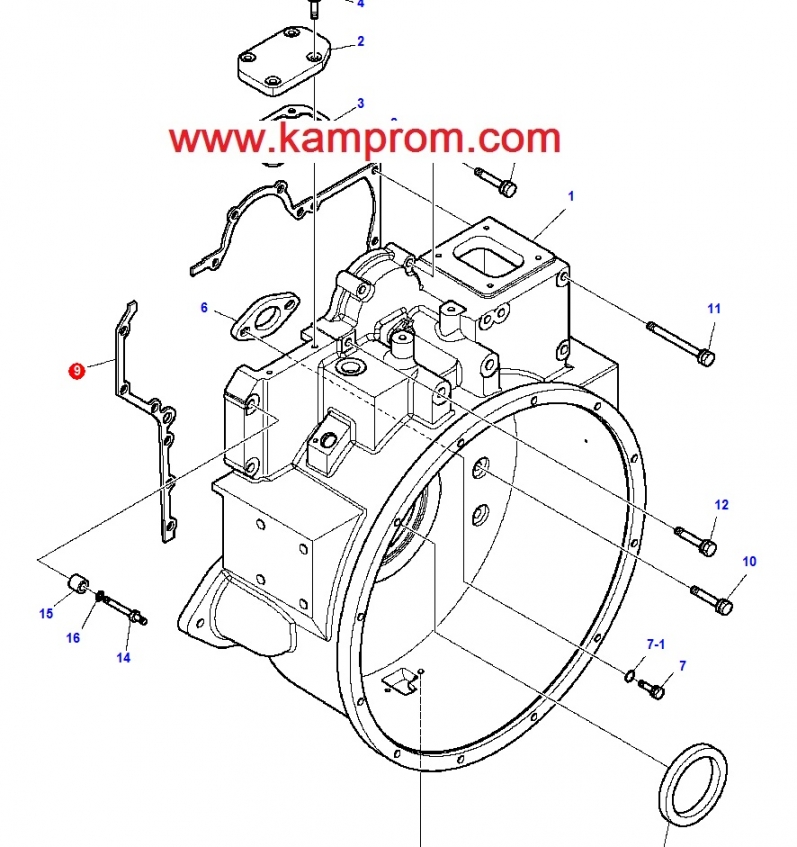 4
2
3
www.kamprom.com
1
6
11
9
12
10
15
16
14
7-1
7