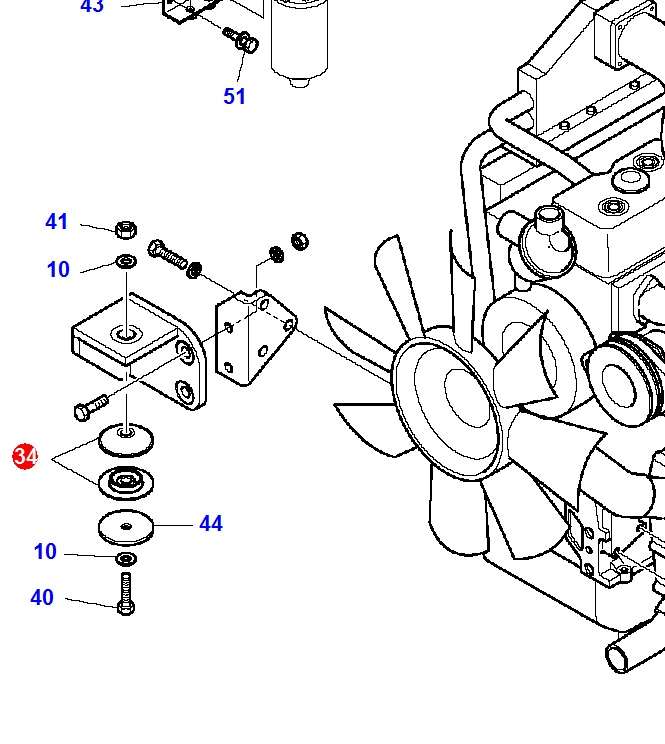 43

51

41

10

34

44

10

40