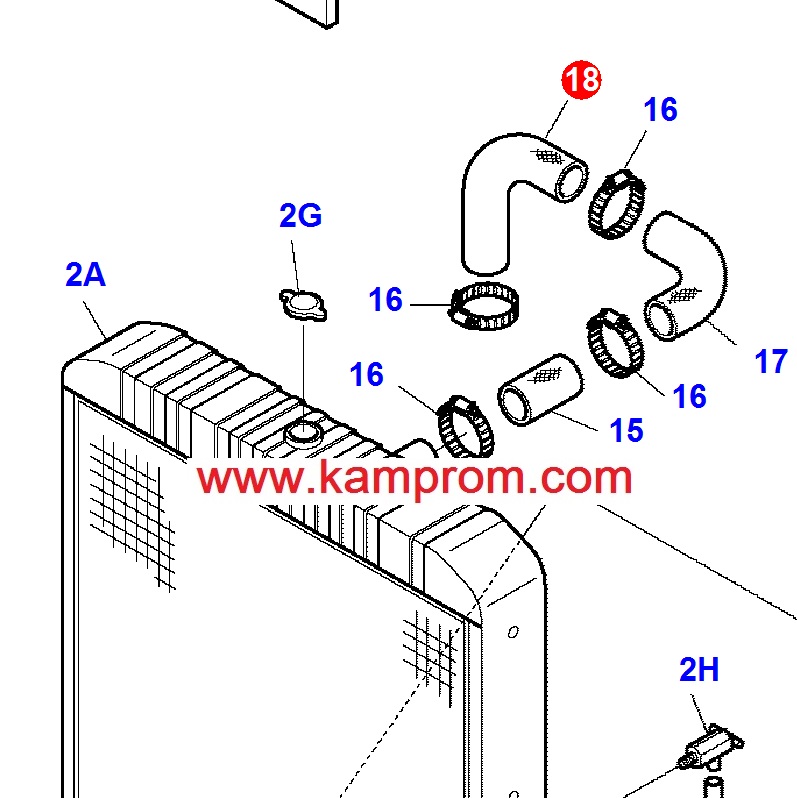 18
16
2G
2A
16
17
16
16
15
www.kamprom.com
2H