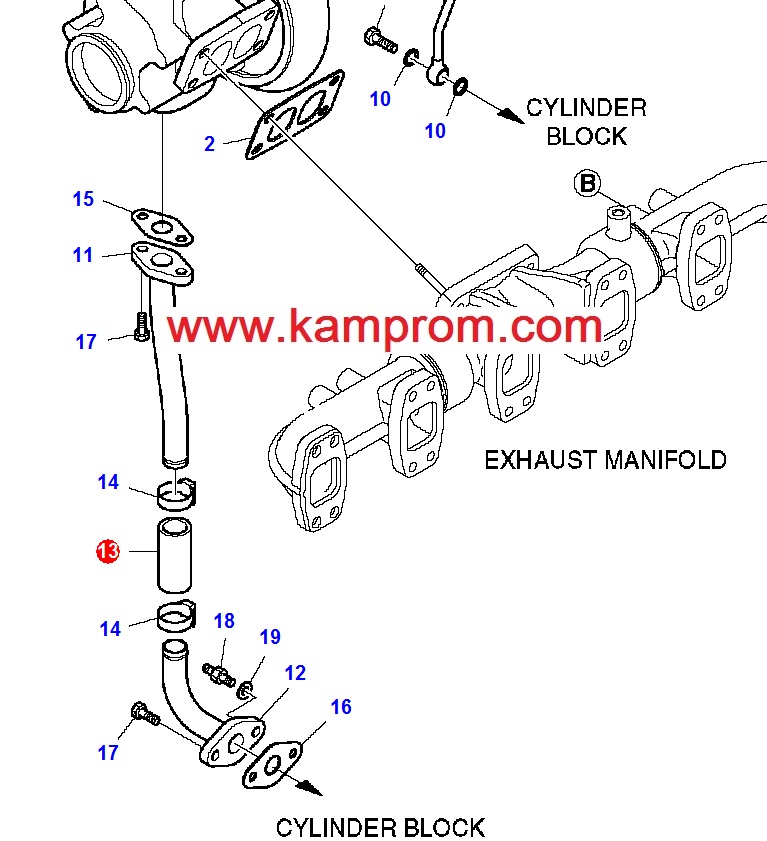 10
10
CYLINDER BLOCK
2
B
15
11
17
www.kamprom.com
EXHAUST MANIFOLD
14
13
14
18
19
12
16
17
CYLINDER BLOCK