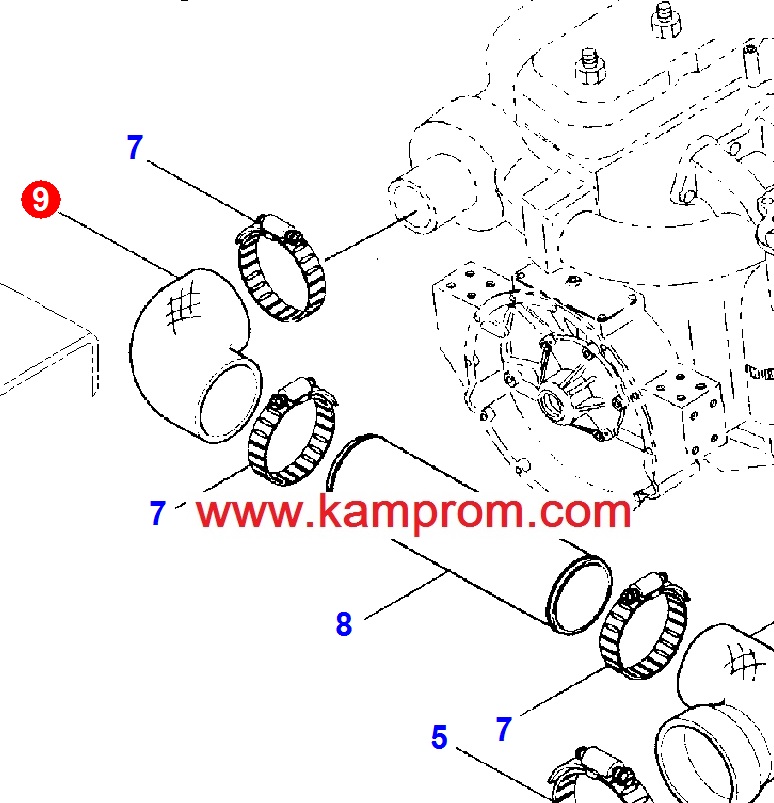 7
9
7
www.kamprom.com
8
7
5