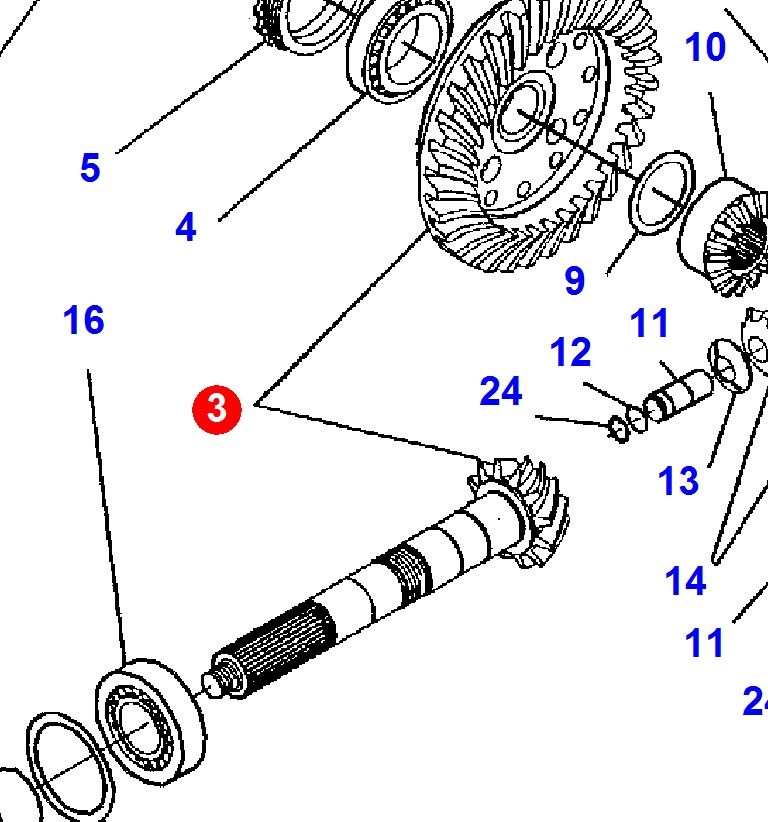 10
5
4
9
16
11
12
24
3
13
14
11
24