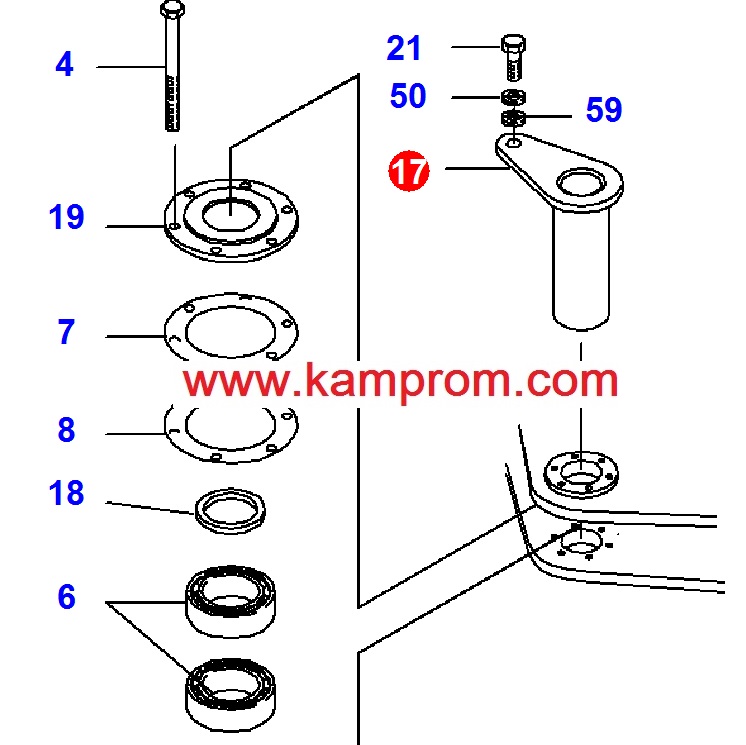 4

21

50

59

17

19

7

www.kamprom.com

8

18

6