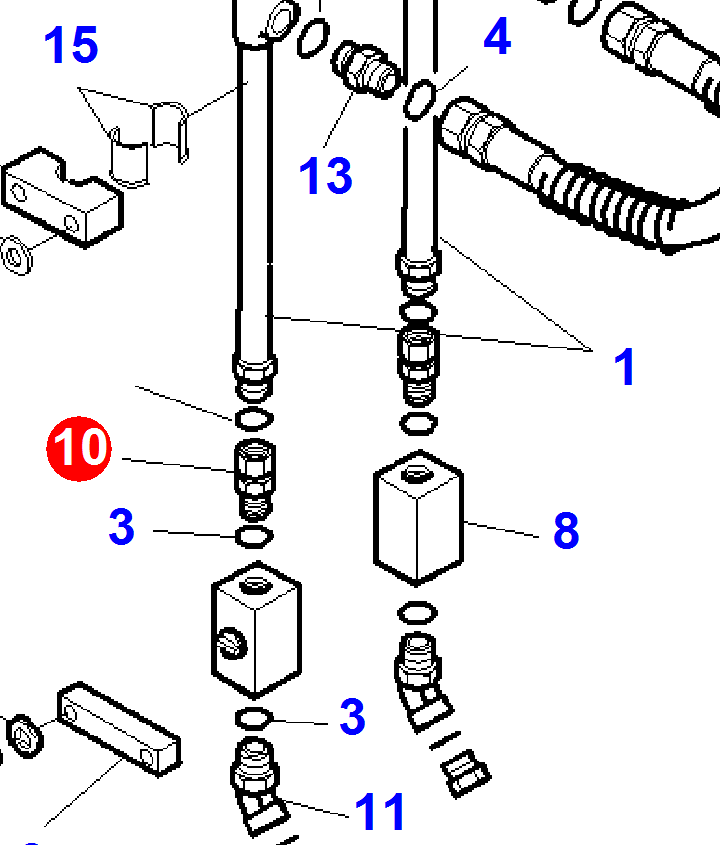 15
4
13
1
10
3
8
3
11