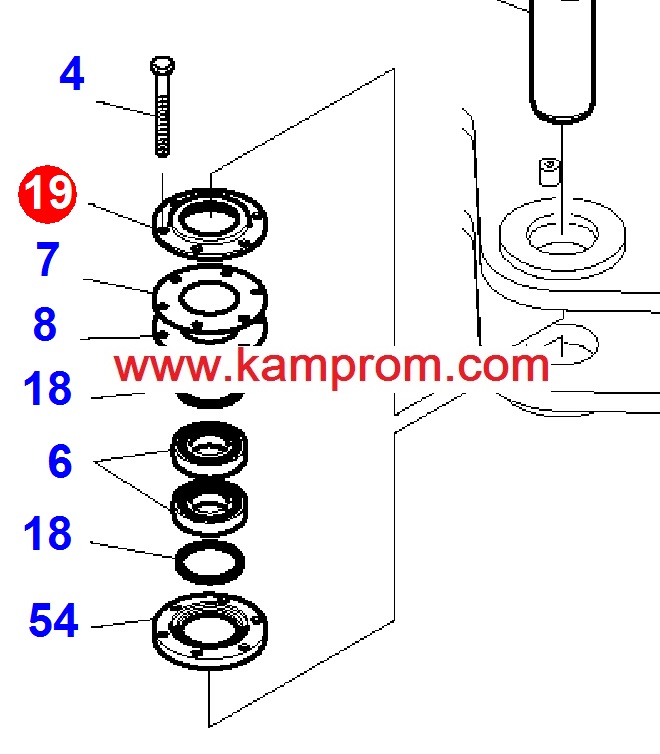 4
19
7
8
www.kamprom.com
18
6
18
54