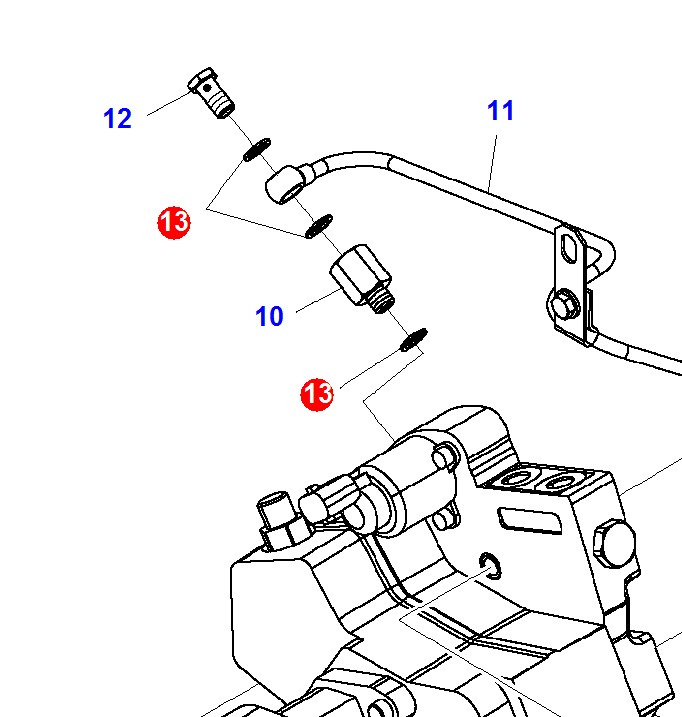 12

11

13

10

13