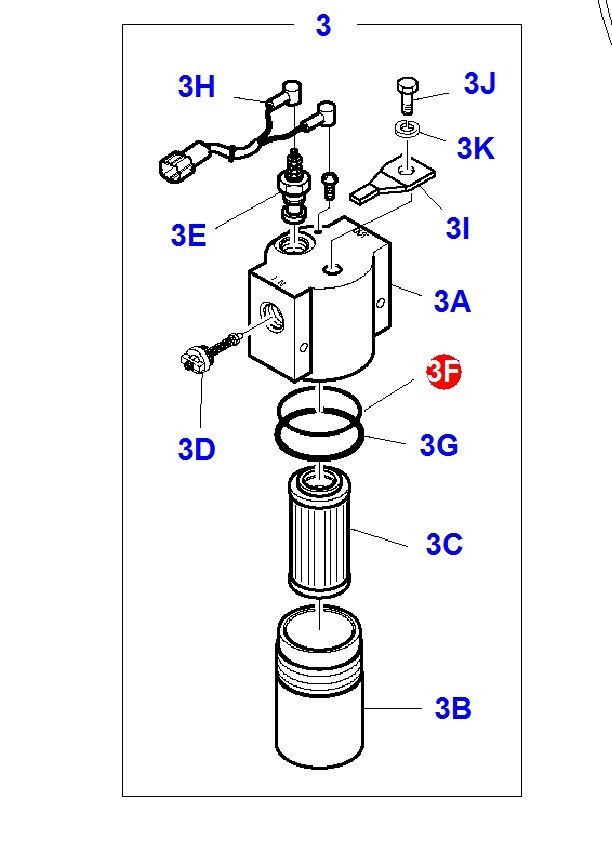 3

3H

3J

3K

3E

3I

3A

3F

3D

3G

3C

3B