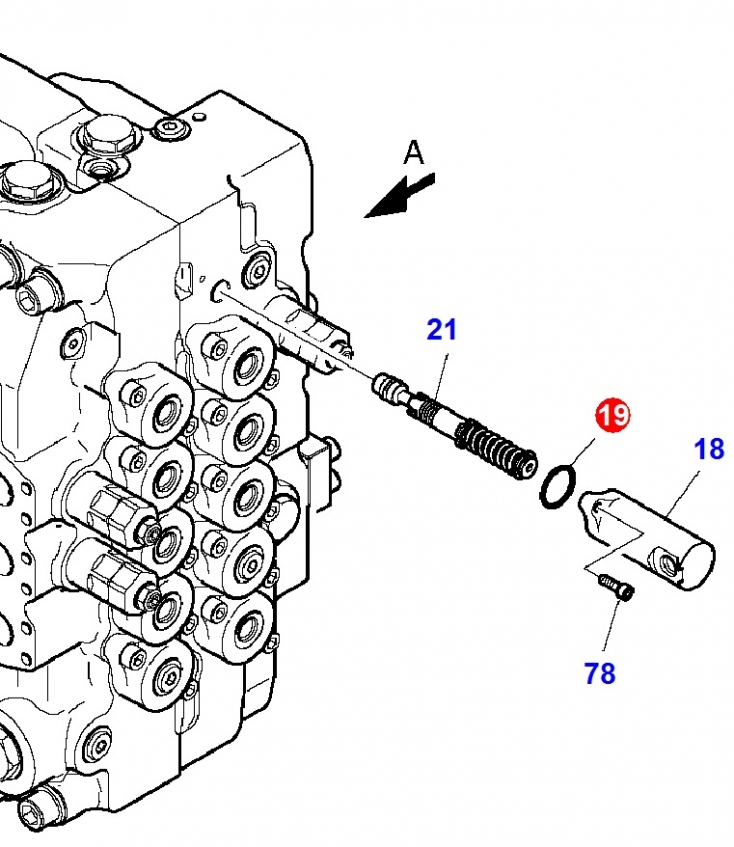 A
21
19
18
78